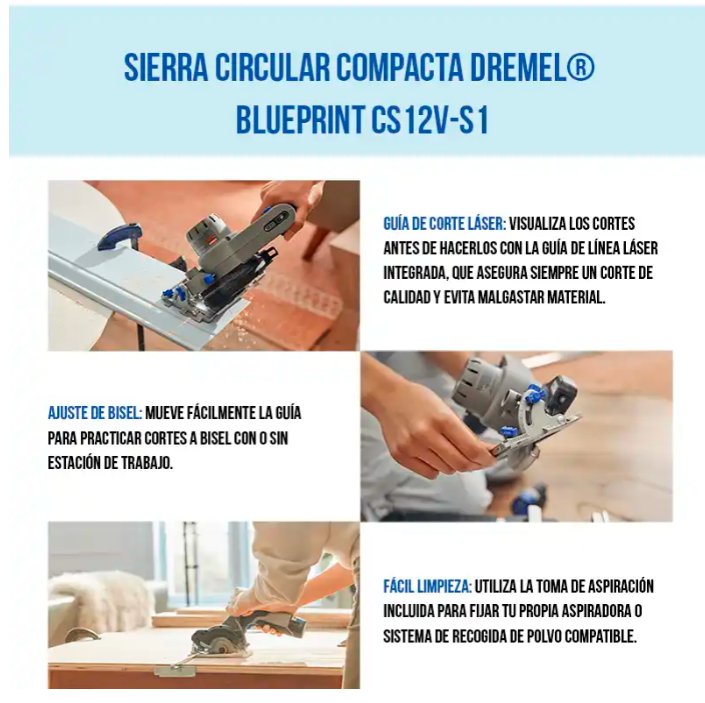 SIERRA CIRCULAR COMPACTA DREMEL®
BLUEPRINT CS12V-S1

GUÍA DE CORTE LÁSER: VISUALIZA LOS CORTES ANTES DE HACERLOS CON LA GUÍA DE LÍNEA LÁSER INTEGRADA, QUE ASEGURA SIEMPRE UN CORTE DE CALIDAD Y EVITA MALGASTAR MATERIAL.

AJUSTE DE BISEL: MUEVE FÁCILMENTE LA GUÍA PARA PRACTICAR CORTES A BISEL CON O SIN ESTACIÓN DE TRABAJO.

FÁCIL LIMPIEZA: UTILIZA LA TOMA DE ASPIRACIÓN INCLUIDA PARA FIJAR TU PROPIA ASPIRADORA O SISTEMA DE RECOGIDA DE POLVO COMPATIBLE.